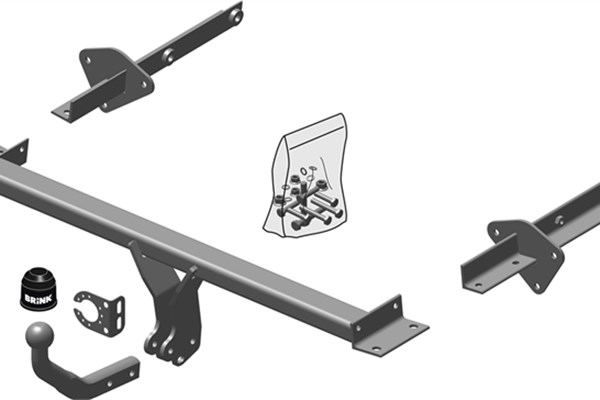 BRINK